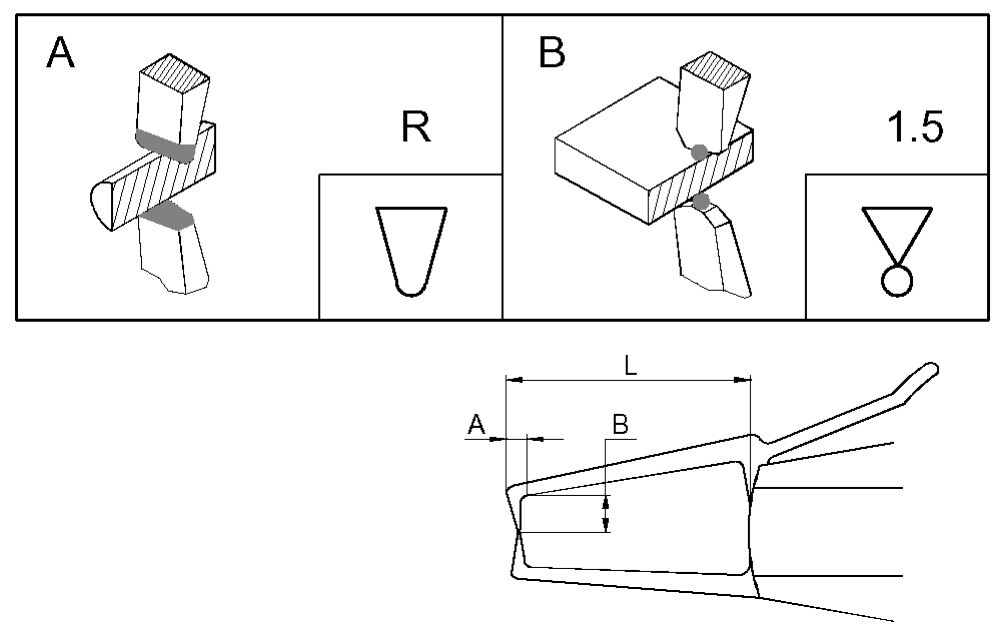 A

R

B

1.5

L

A

B