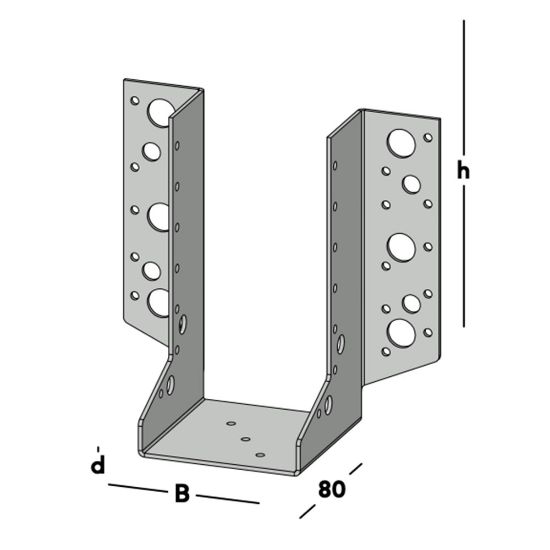 h
d
B
80