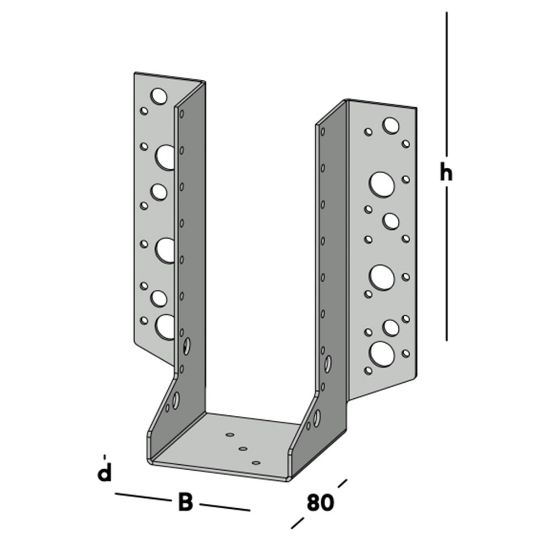 h

d

B

80